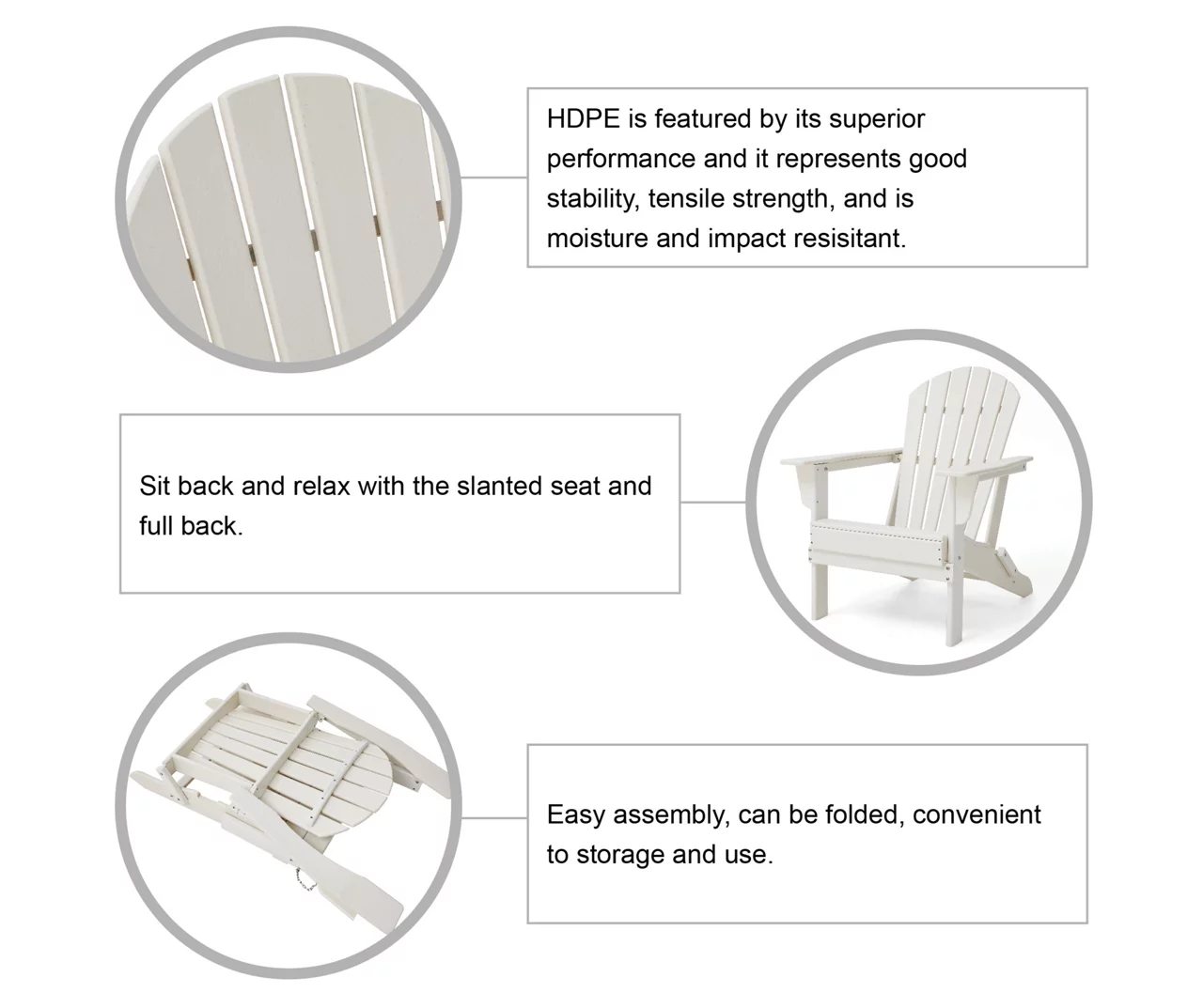 HDPE is featured by its superior performance and it represents good stability, tensile strength, and is moisture and impact resisitant.

Sit back and relax with the slanted seat and full back.

Easy assembly, can be folded, convenient to storage and use.